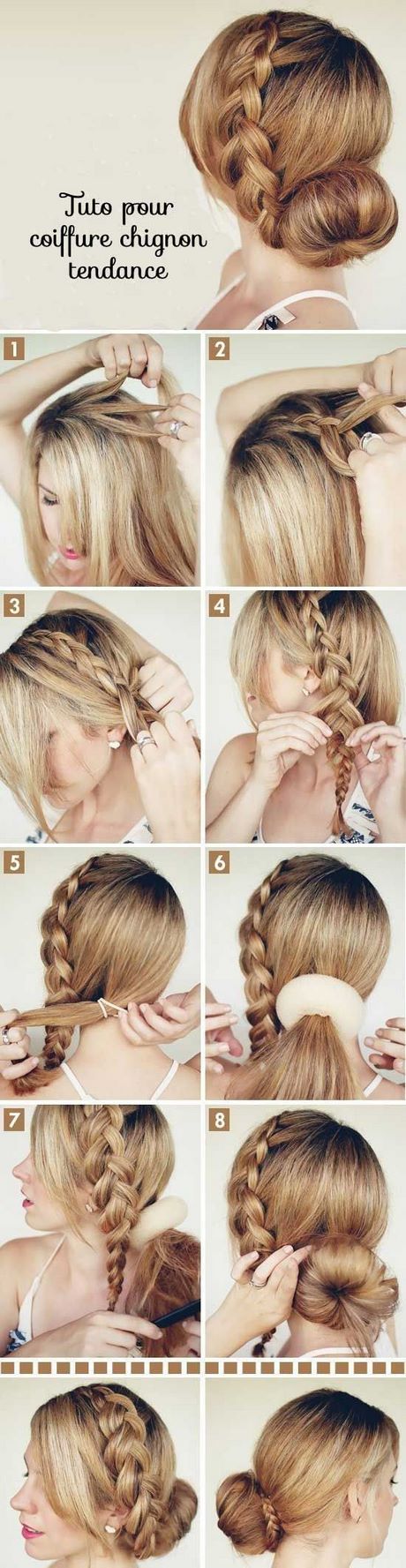 Tuto pour coiffure chignon tendance

1

2

3

4

5

6

7

8