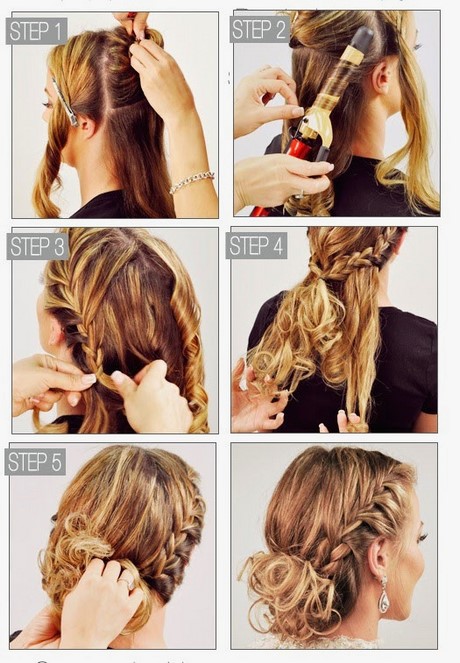 STEP 1

STEP 2

STEP 3

STEP 4

STEP 5