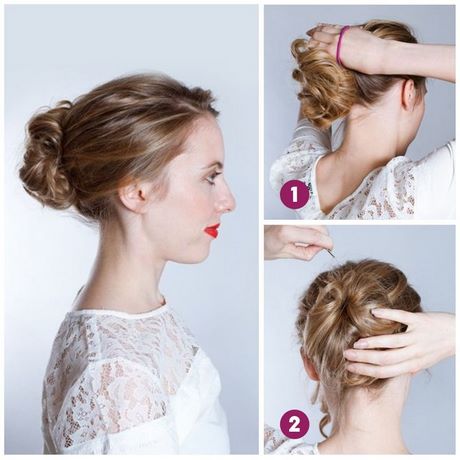 1

2