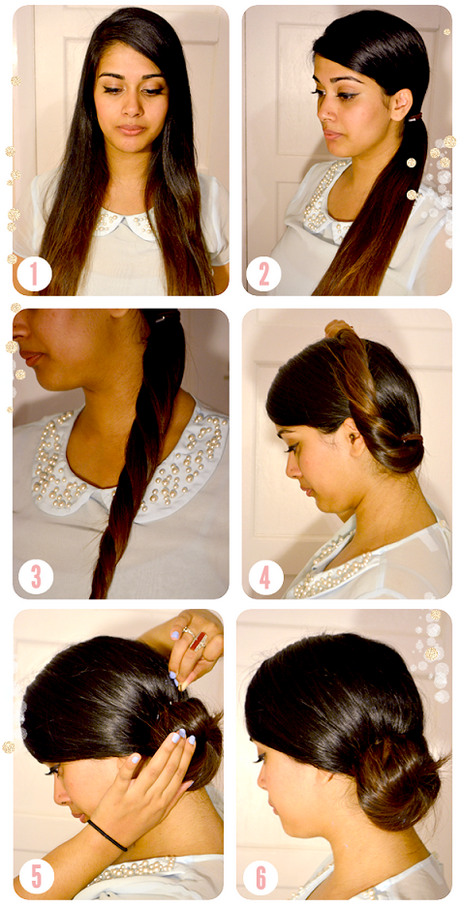 1

2

3

4

5

6