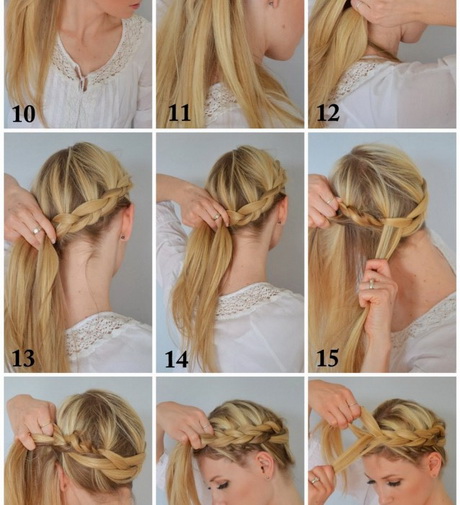 10

11

12

13

14

15